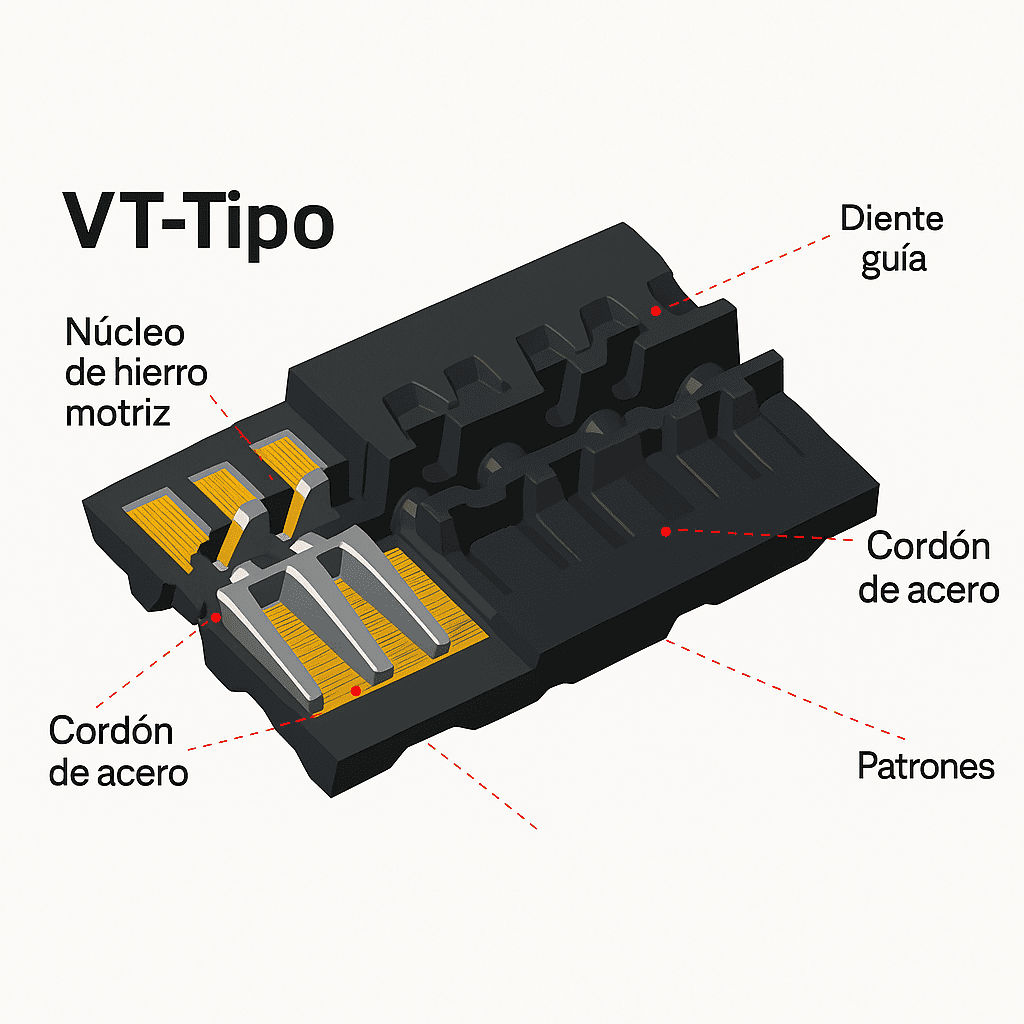 VT-Tipo

Diente guía

Núcleo de hierro motriz

Cordón de acero

Cordón de acero

Patrones